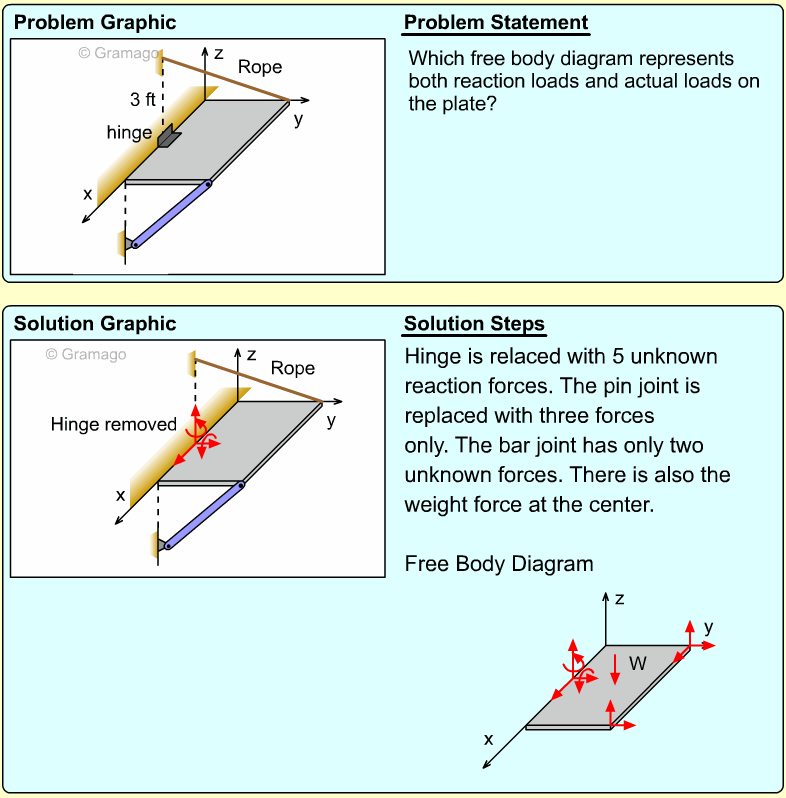 Problem Graphic

© Gramago

z

Rope

3 ft

hinge

y

x

Problem Statement

Which free body diagram represents both reaction loads and actual loads on the plate?

Solution Graphic

© Gramago

z

Rope

Hinge removed

y

x

Solution Steps

Hinge is relaced with 5 unknown reaction forces. The pin joint is replaced with three forces only. The bar joint has only two unknown forces. There is also the weight force at the center.

Free Body Diagram

z

y

W

x