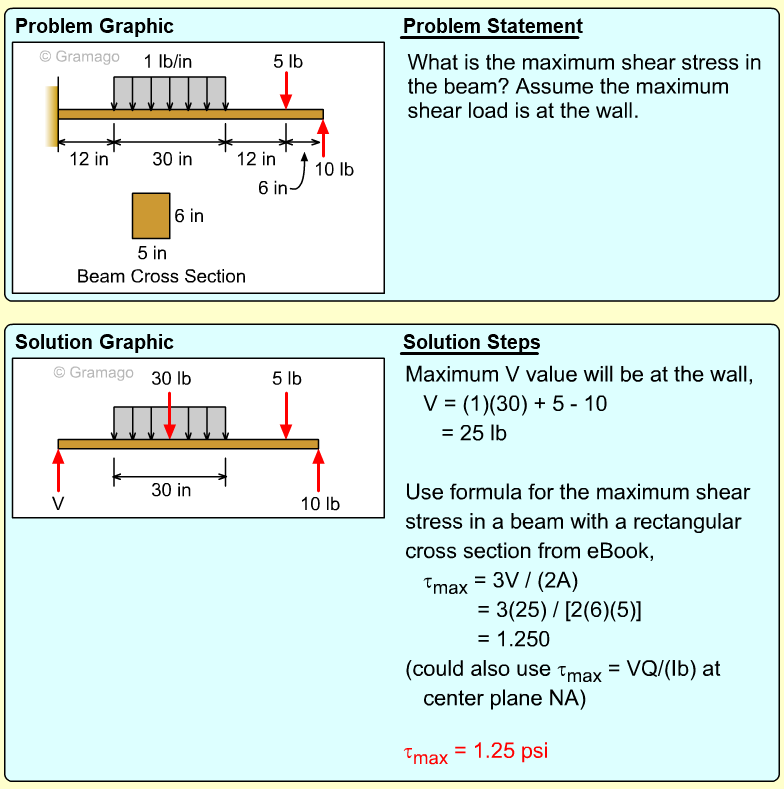 Problem Graphic

© Gramago

1 lb/in

5 lb

12 in

30 in

12 in

6 in

10 lb

6 in

5 in

Beam Cross Section

Problem Statement

What is the maximum shear stress in the beam? Assume the maximum shear load is at the wall.

Solution Graphic

© Gramago

30 lb

5 lb

30 in

V

10 lb

Solution Steps

Maximum V value will be at the wall,
V = (1)(30) + 5 - 10
= 25 lb

Use formula for the maximum shear stress in a beam with a rectangular cross section from eBook,
$\tau_{max}$ = 3V / (2A)
= 3(25) / [2(6)(5)]
= 1.250
(could also use $\tau_{max}$ = VQ/(Ib) at center plane NA)

$\tau_{max}$ = 1.25 psi